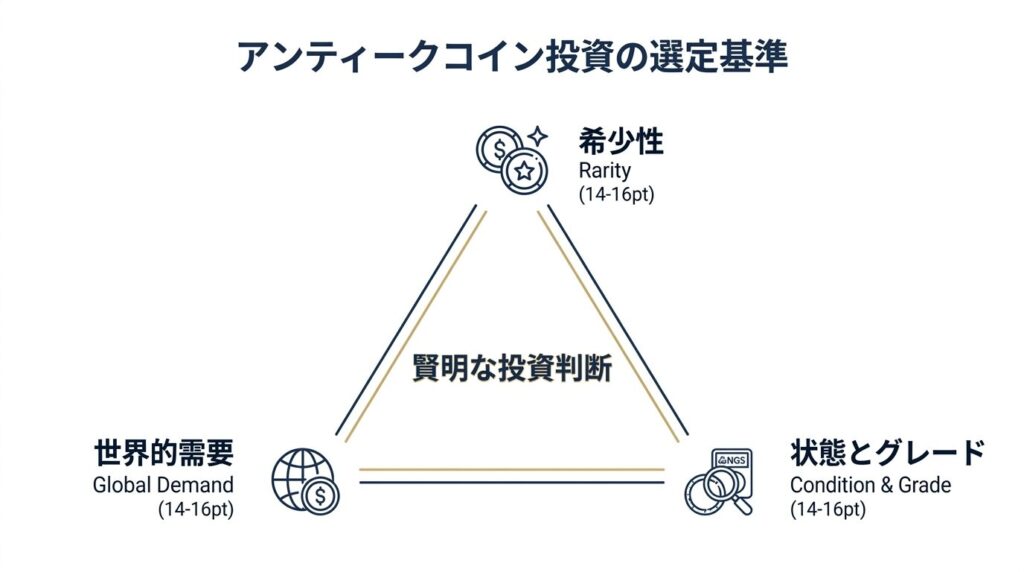 アンティークコイン投資の選定基準

希少性
Rarity
(14-16pt)

賢明な投資判断

世界的需要
Global Demand
(14-16pt)

NGS

状態とグレード
Condition & Grade
(14-16pt)